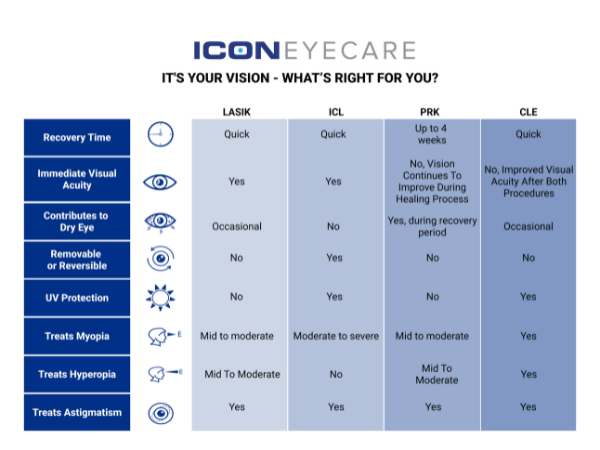 ICON EYECARE

IT'S YOUR VISION - WHAT'S RIGHT FOR YOU?

| | LASIK | ICL | PRK | CLE |
|---|---|---|---|---|
| Recovery Time | Quick | Quick | Up to 4 weeks | Quick |
| Immediate Visual Acuity | Yes | Yes | No, Vision Continues To Improve During Healing Process | No, Improved Visual Acuity After Both Procedures |
| Contributes to Dry Eye | Occasional | No | Yes, during recovery period | Occasional |
| Removable or Reversible | No | Yes | No | No |
| UV Protection | No | Yes | No | Yes |
| Treats Myopia | Mid to moderate | Moderate to severe | Mid to moderate | Yes |
| Treats Hyperopia | Mid To Moderate | No | Mid To Moderate | Yes |
| Treats Astigmatism | Yes | Yes | Yes | Yes |